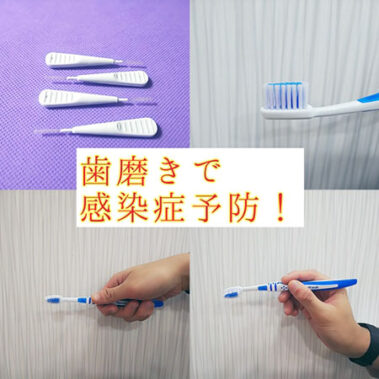 歯磨きで
感染症予防！